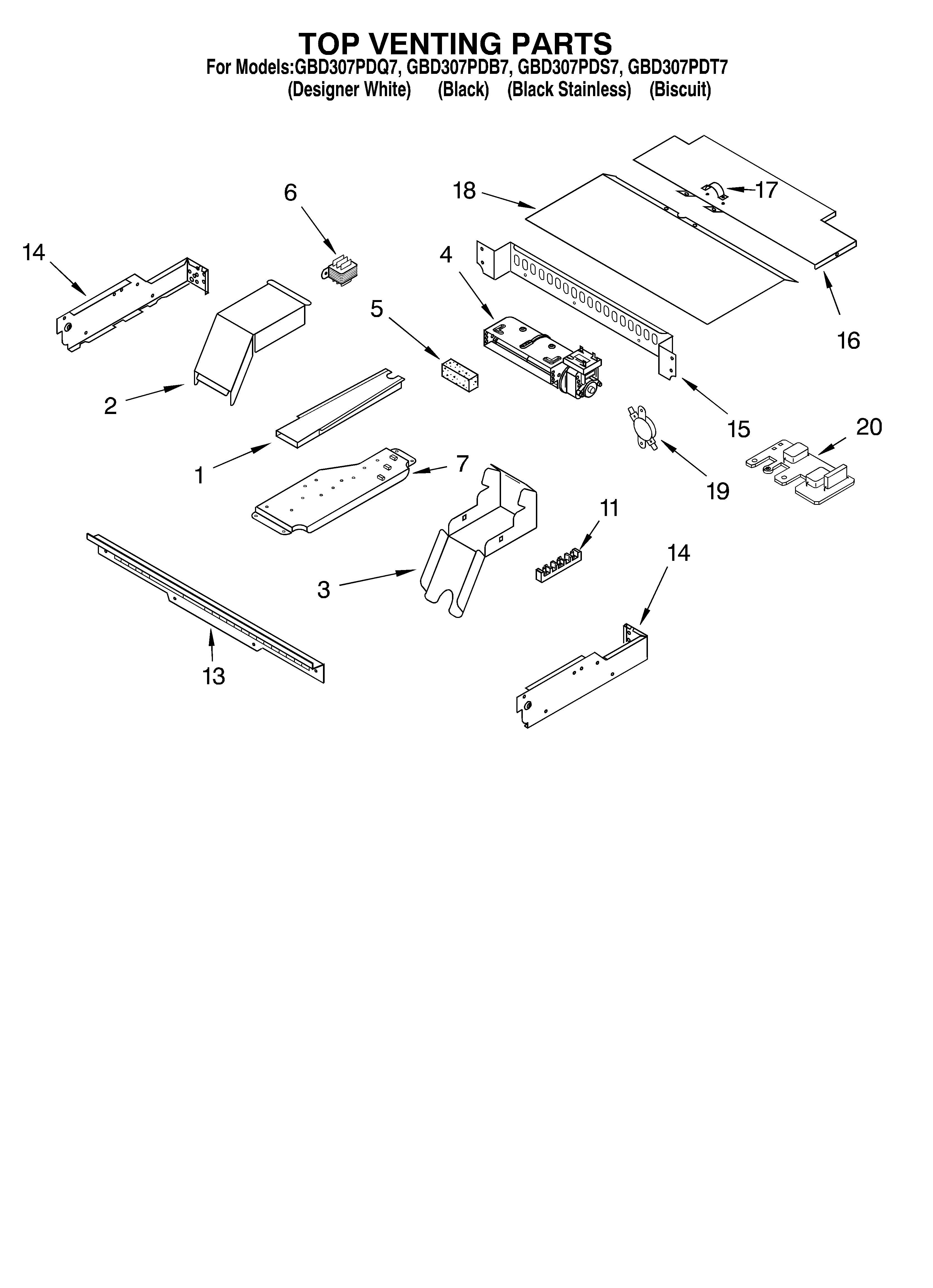 TOP VENTING PARTS
For Models:GBD307PDQ7, GBD307PDB7, GBD307PDS7, GBD307PDT7
(Designer White) (Black) (Black Stainless) (Biscuit)

6
18
17
14
4
5
16
2
15
20
1
7
19
11
14
3
13